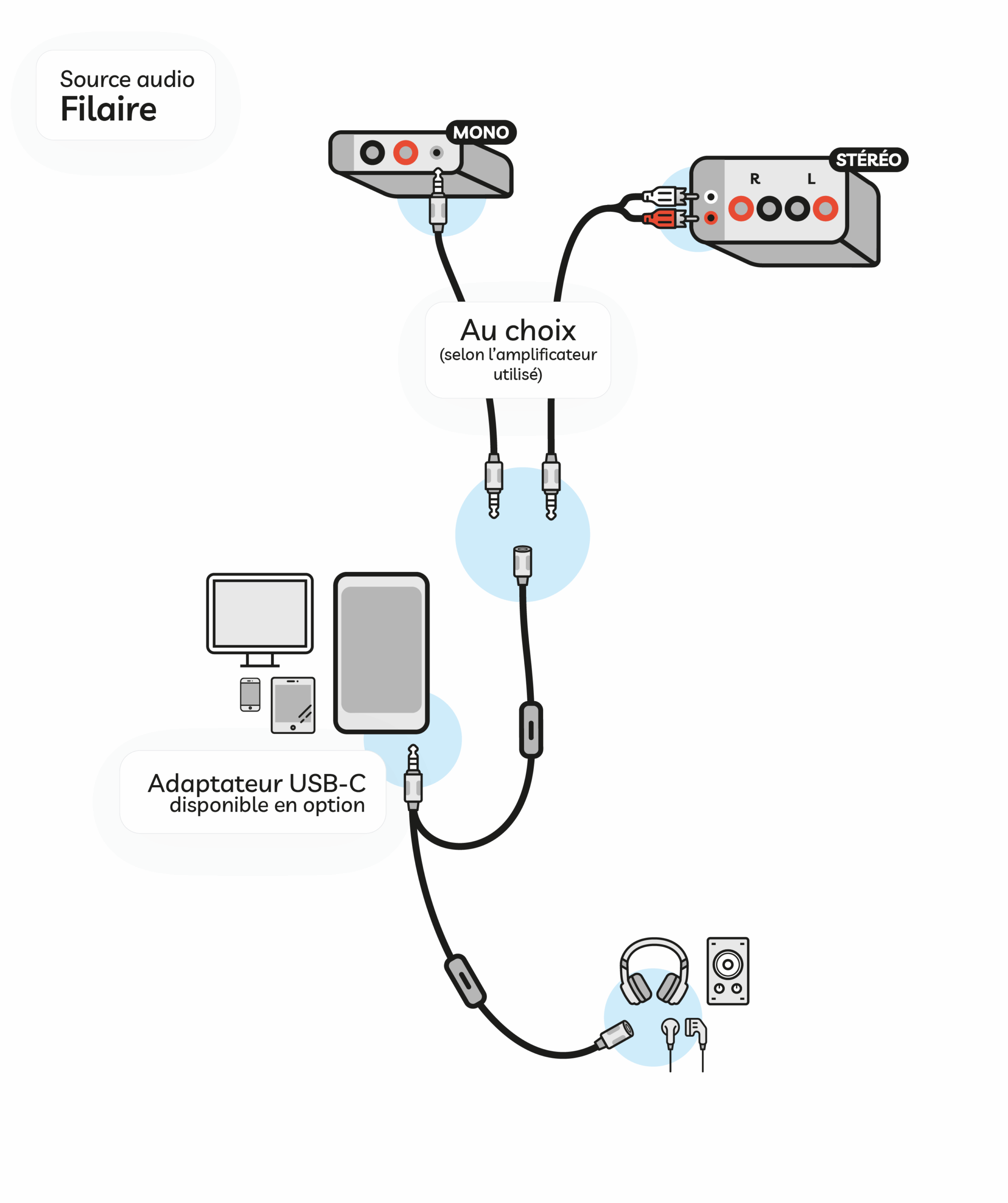 Source audio
Filaire

MONO

STÉRÉO

R L

Au choix
(selon l'amplificateur utilisé)

Adaptateur USB-C
disponible en option