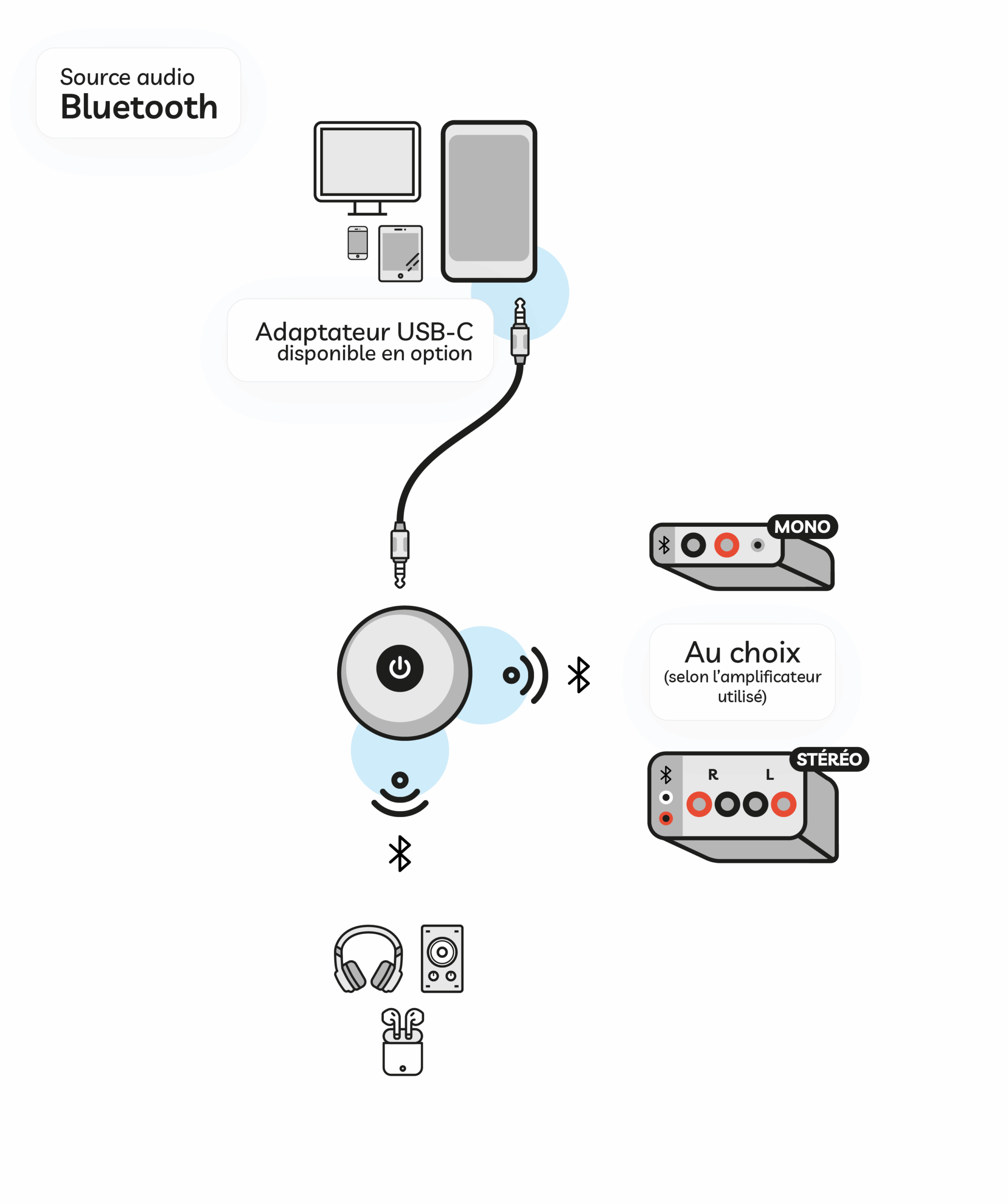 Source audio
Bluetooth

Adaptateur USB-C
disponible en option

MONO

Au choix
(selon l'amplificateur utilisé)

STÉRÉO

R

L