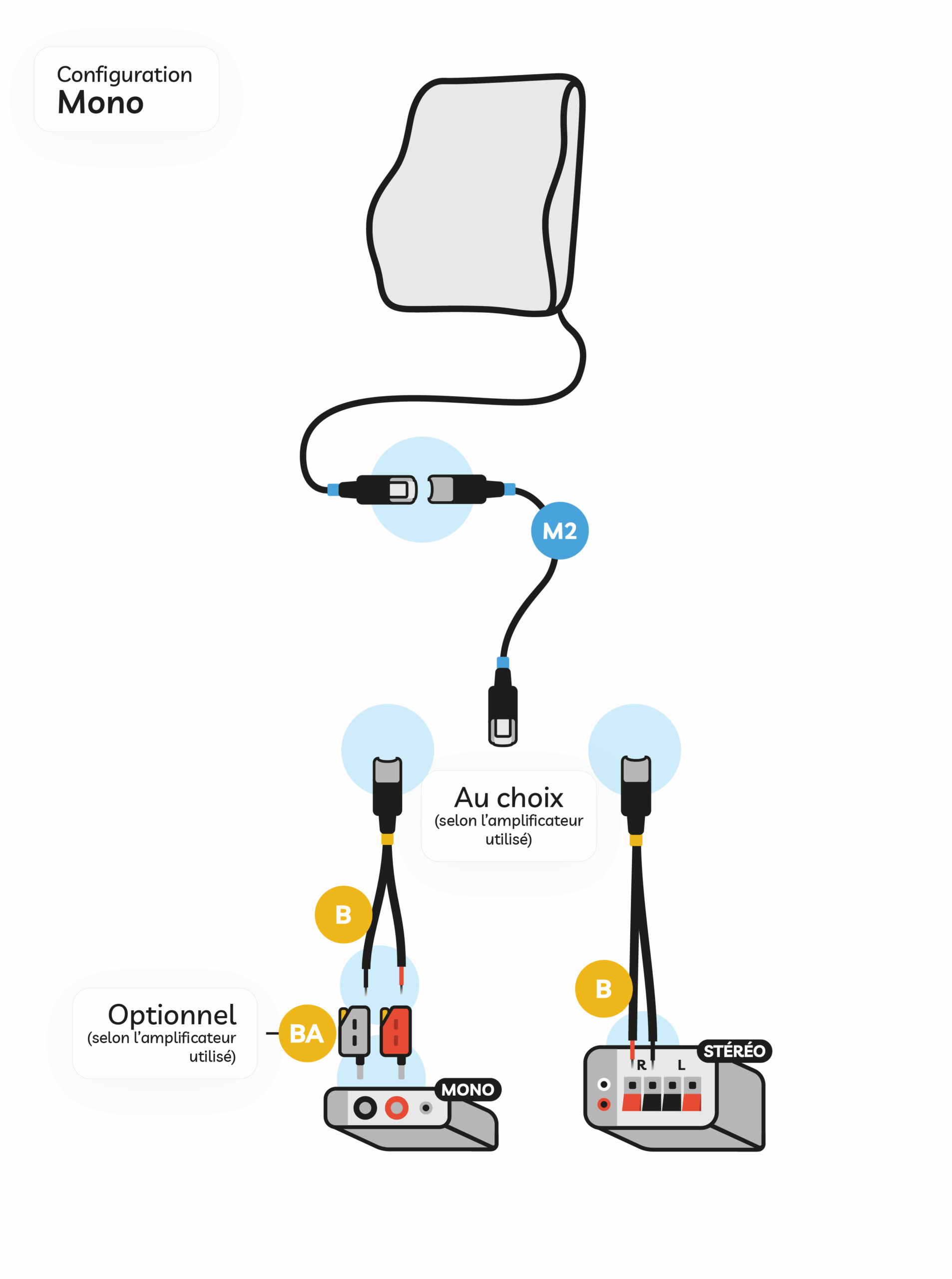 Configuration
Mono

M2

Au choix
(selon l'amplificateur utilisé)

B

B

Optionnel
(selon l'amplificateur utilisé)

BA

MONO

STÉRÉO

R L